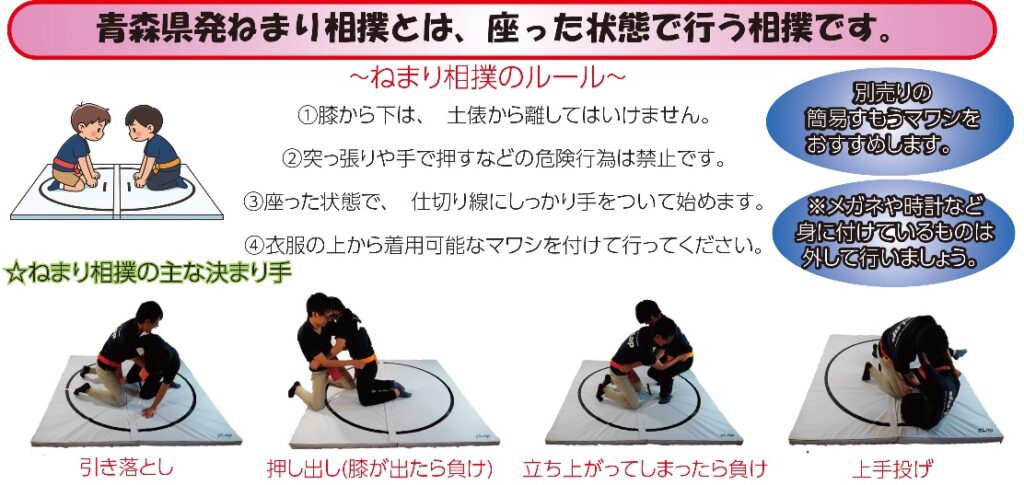 青森県発ねまり相撲とは、座った状態で行う相撲です。

~ねまり相撲のルール~

①膝から下は、　土俵から離してはいけません。

②突っ張りや手で押すなどの危険行為は禁止です。

③座った状態で、　仕切り線にしっかり手をついて始めます。

④衣服の上から着用可能なマワシを付けて行ってください。

別売りの簡易すもうマワシをおすすめします。

※メガネや時計など身に付けているものは外して行いましょう。

☆ねまり相撲の主な決まり手

引き落とし

押し出し(膝が出たら負け)

立ち上がってしまったら負け

上手投げ